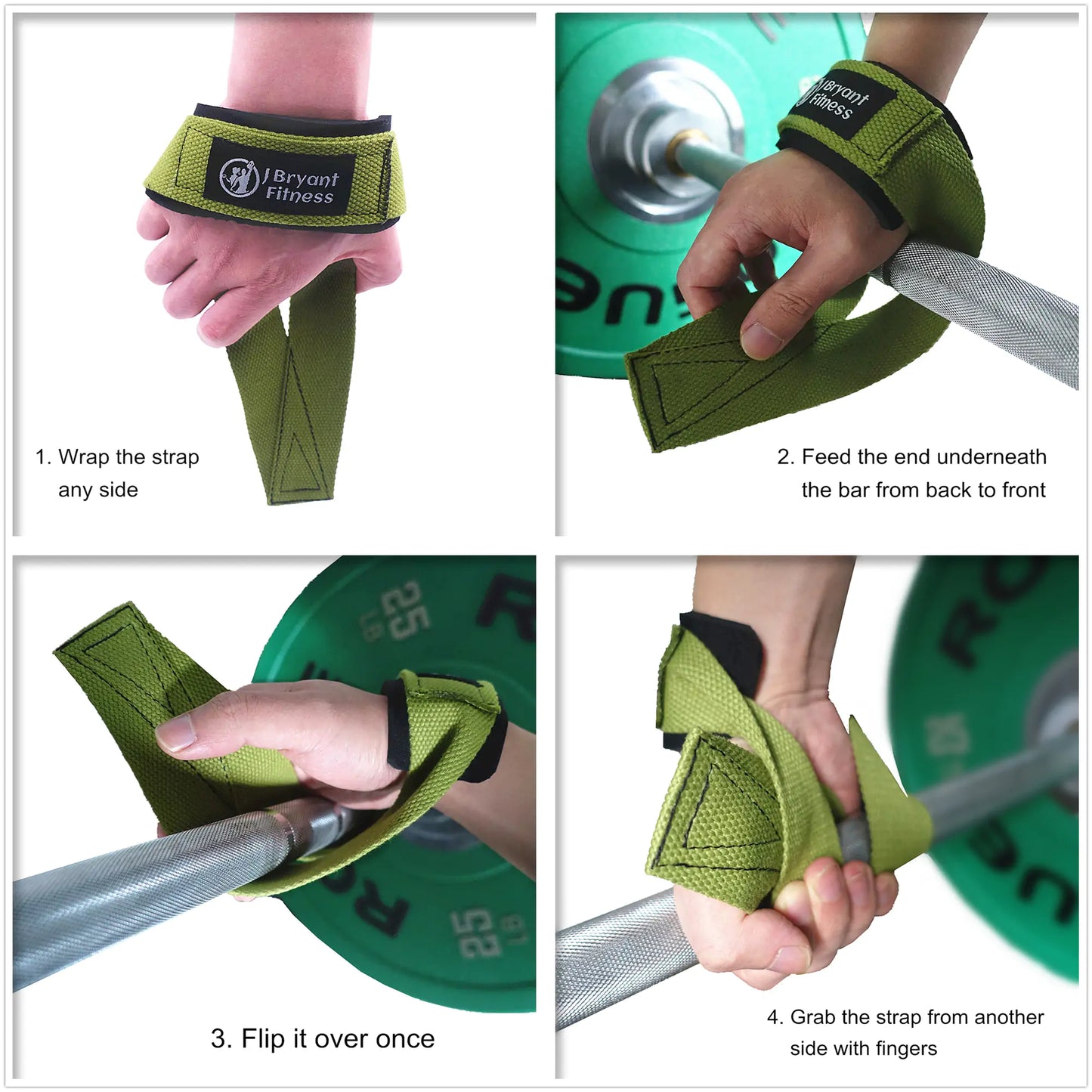 J Bryant Fitness

1. Wrap the strap any side

J Bryant Fitness

2. Feed the end underneath the bar from back to front

25 LB

25 LB

3. Flip it over once

4. Grab the strap from another side with fingers