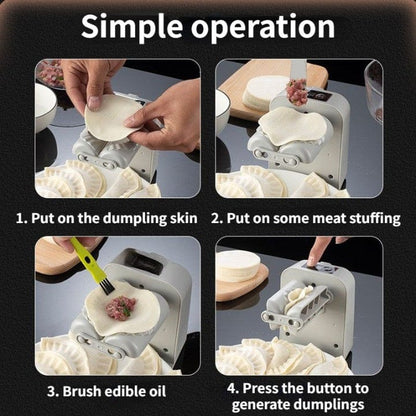 Simple operation

1. Put on the dumpling skin

2. Put on some meat stuffing

3. Brush edible oil

4. Press the button to generate dumplings